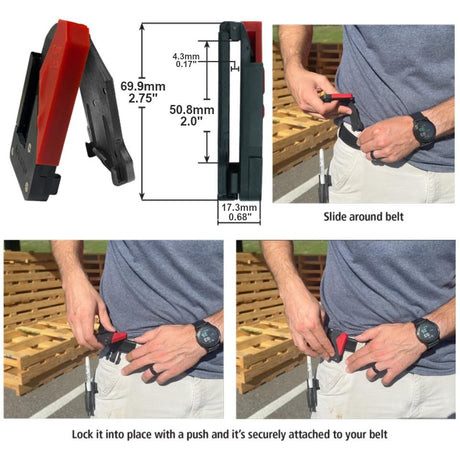 69.9mm
2.75"

4.3mm
0.17"

50.8mm
2.0"

17.3mm
0.68"

Slide around belt

Lock it into place with a push and it's securely attached to your belt