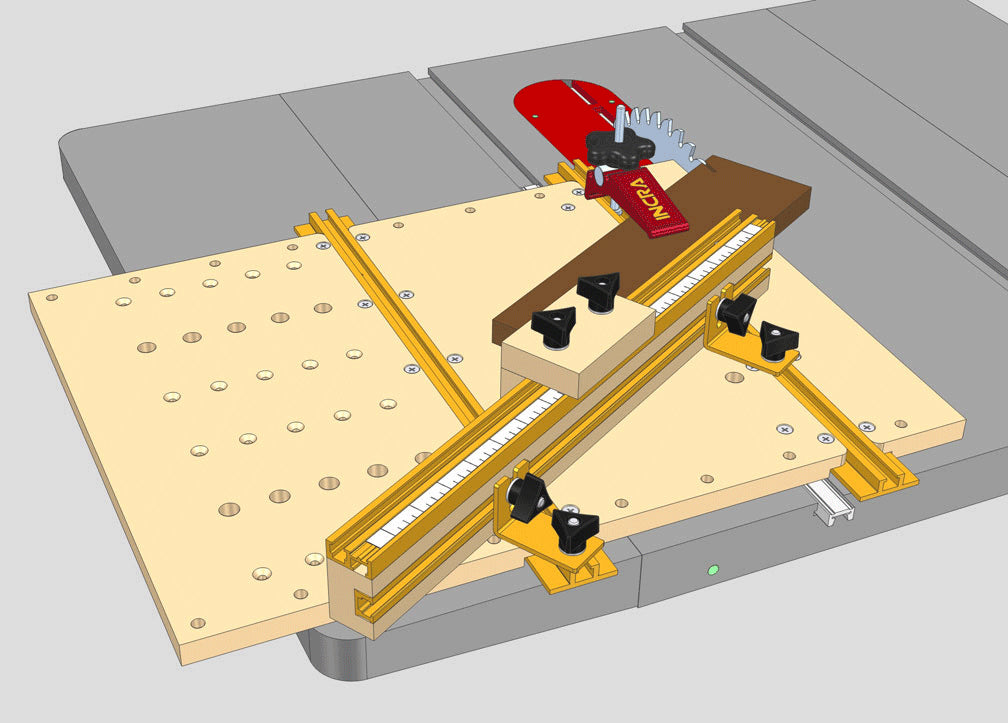 INCRA