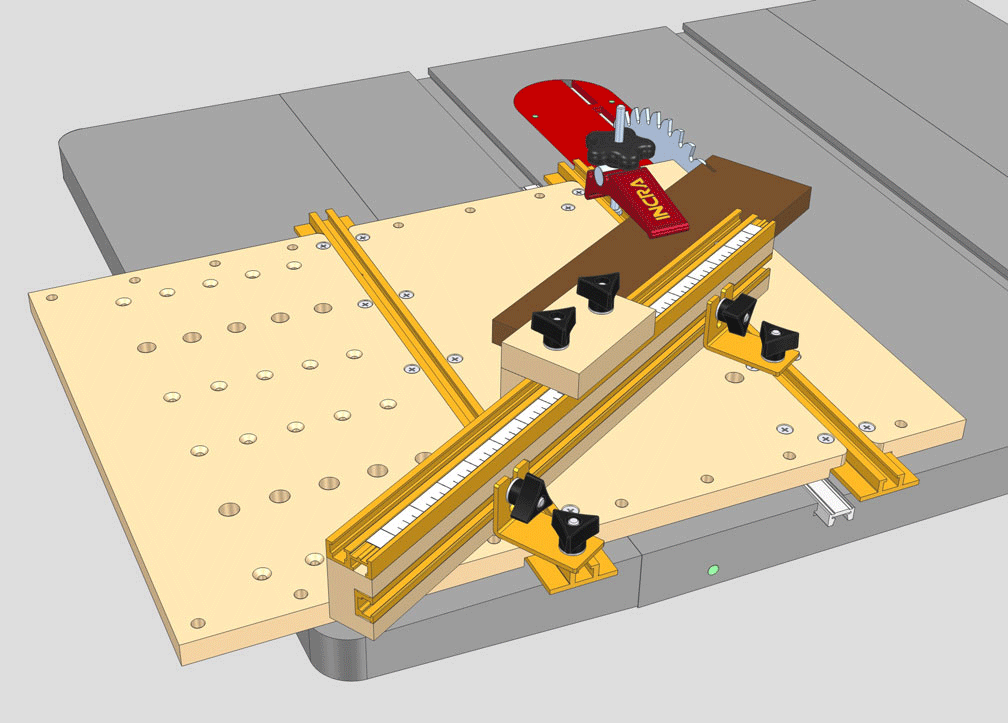 INCRA