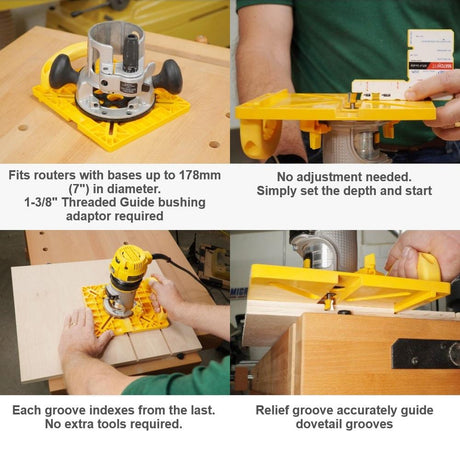 Fits routers with bases up to 178mm (7") in diameter.
1-3/8" Threaded Guide bushing adaptor required

No adjustment needed.
Simply set the depth and start

Each groove indexes from the last.
No extra tools required.

Relief groove accurately guide dovetail grooves