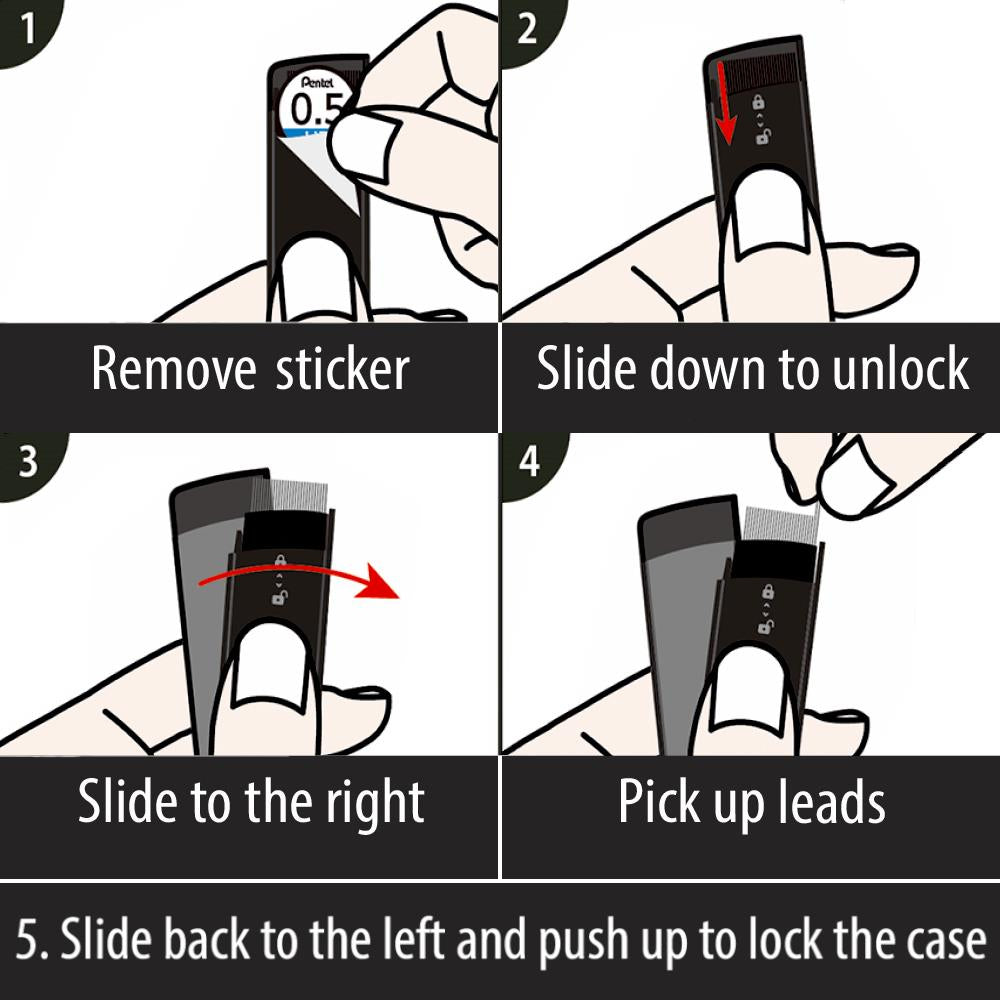 1

Pentel

0.5

Remove sticker

2

Slide down to unlock

3

Slide to the right

4

Pick up leads

5. Slide back to the left and push up to lock the case